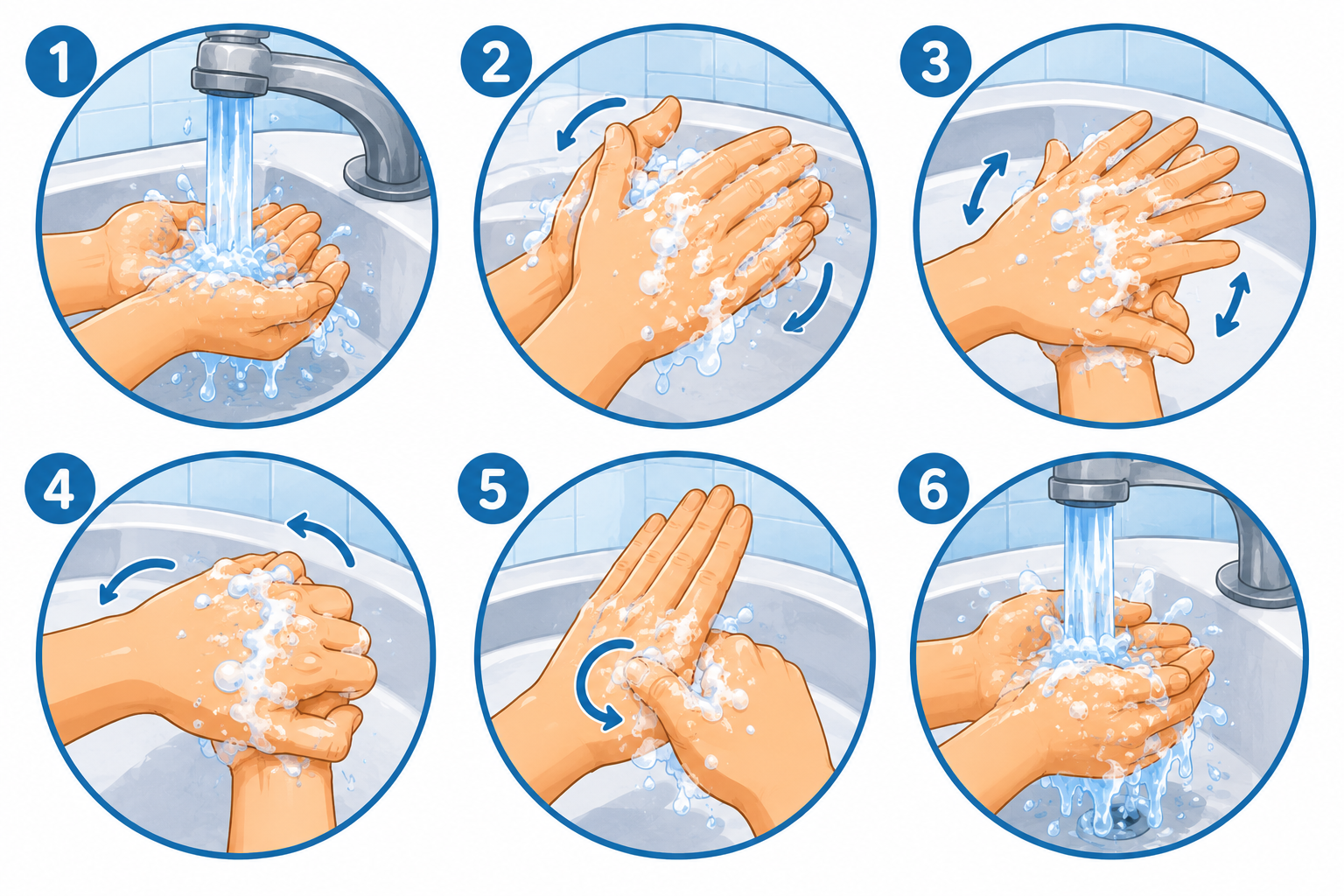 1
2
3
4
5
6